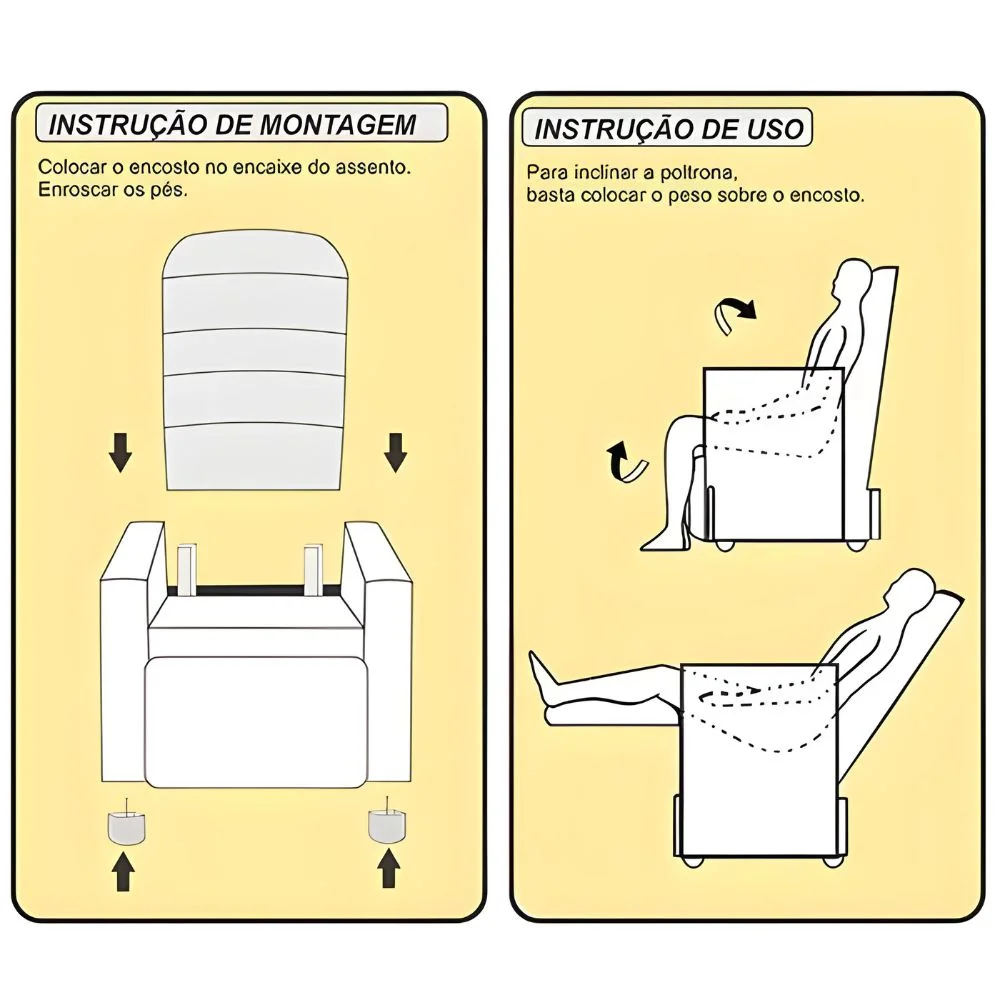 INSTRUÇÃO DE MONTAGEM

Colocar o encosto no encaixe do assento.
Enroscar os pés.

INSTRUÇÃO DE USO

Para inclinar a poltrona,
basta colocar o peso sobre o encosto.