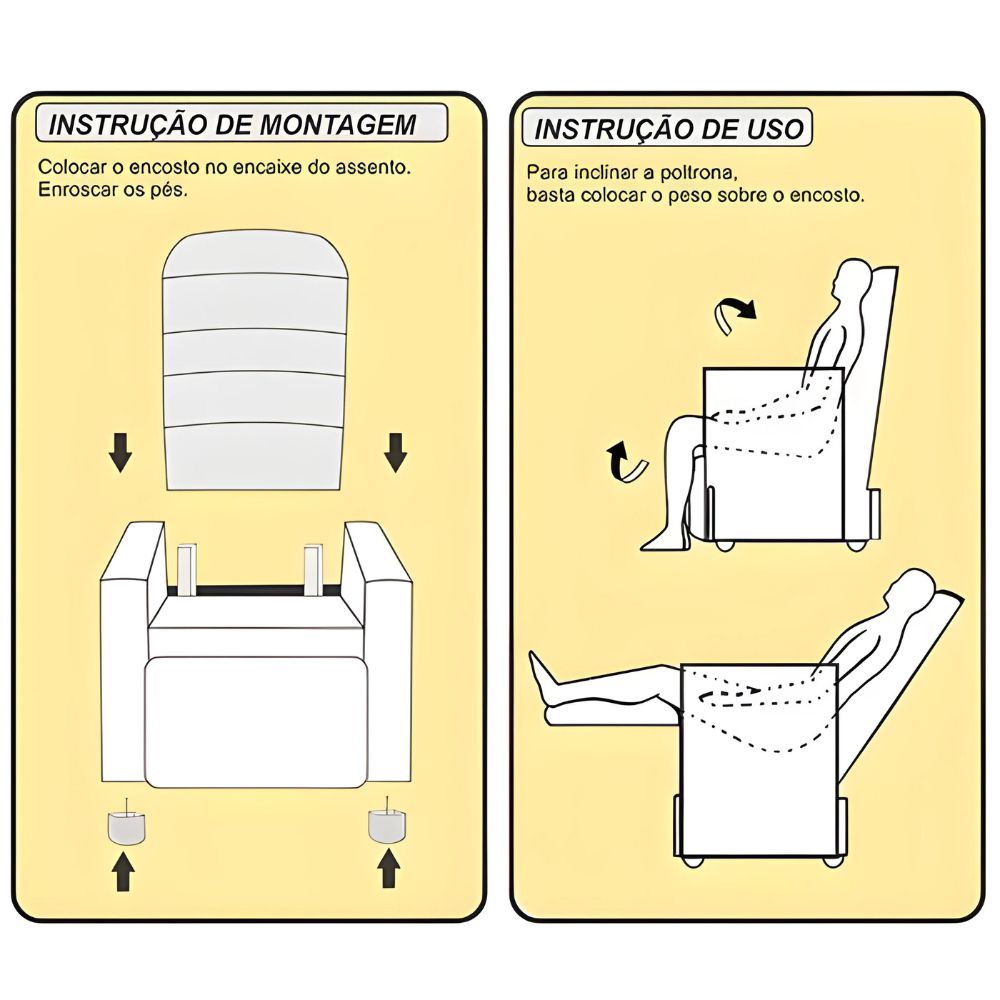 INSTRUÇÃO DE MONTAGEM

Colocar o encosto no encaixe do assento.
Enroscar os pés.

INSTRUÇÃO DE USO

Para inclinar a poltrona,
basta colocar o peso sobre o encosto.