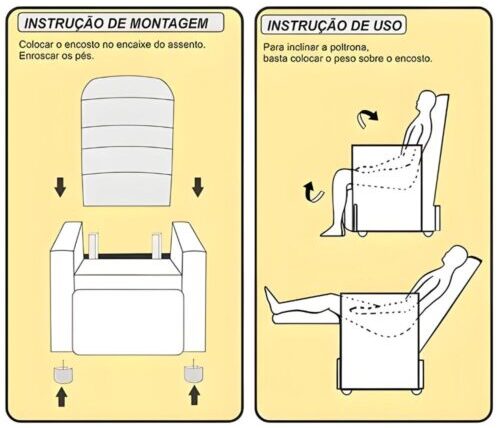 INSTRUÇÃO DE MONTAGEM

Colocar o encosto no encaixe do assento.
Enroscar os pés.

INSTRUÇÃO DE USO

Para inclinar a poltrona,
basta colocar o peso sobre o encosto.